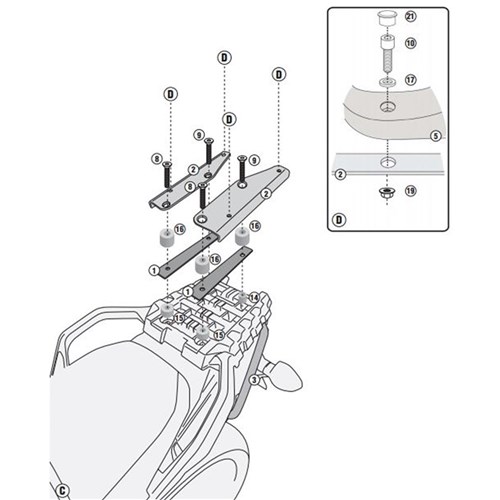 D
D
D
D
9
8
2
9
8
2
16
16
16
1
1
14
15
15
3
C
21
10
17
5
2
19
D