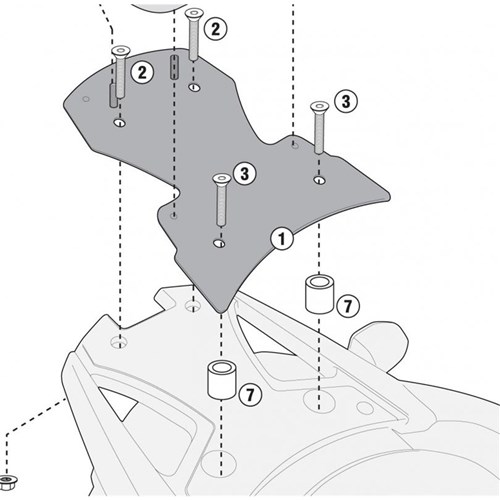 2
2
3
3
1
7
7