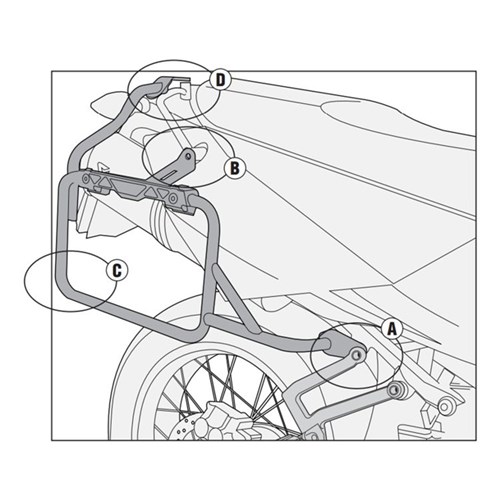 D
B
C
A